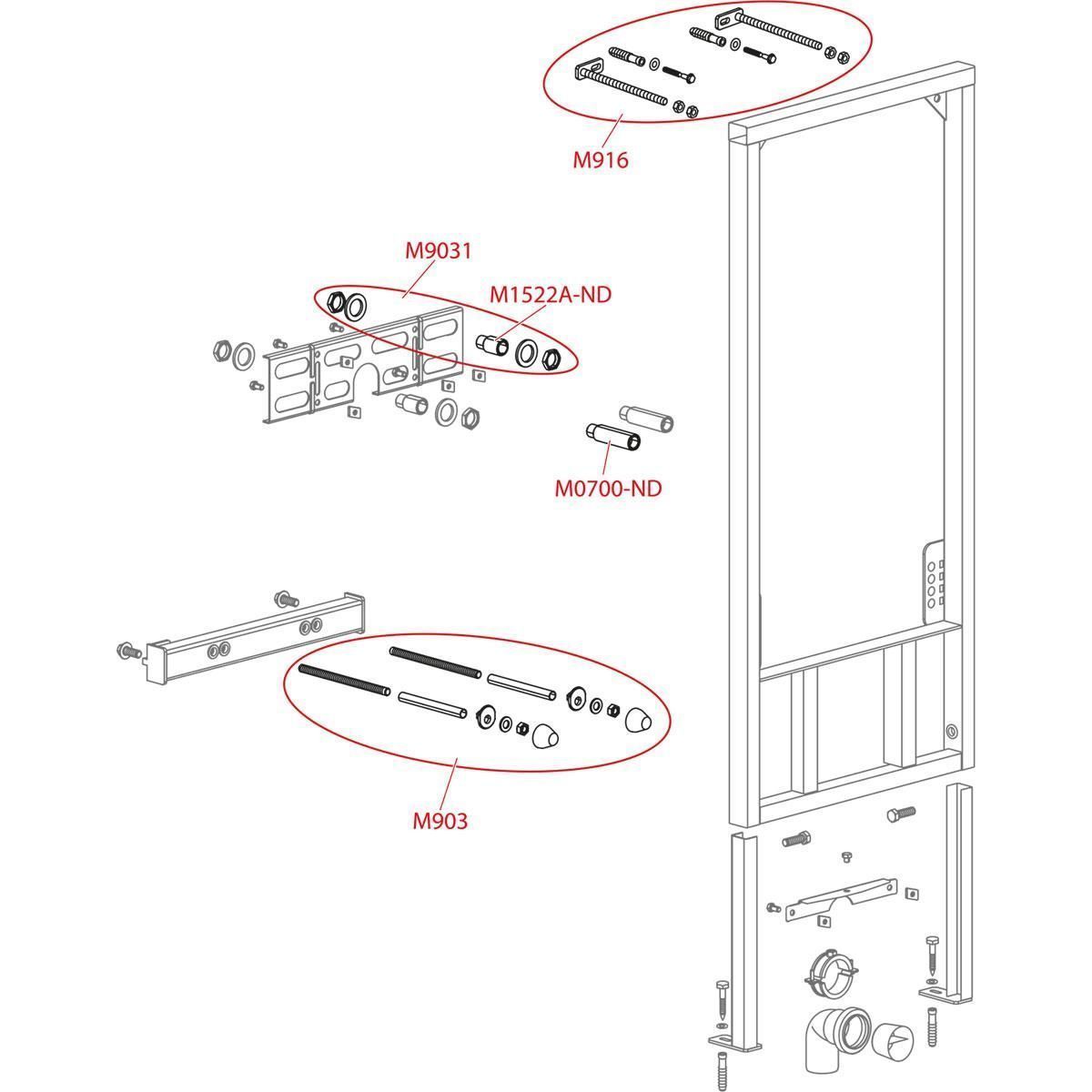 M916

M9031

M1522A-ND

M0700-ND

M903