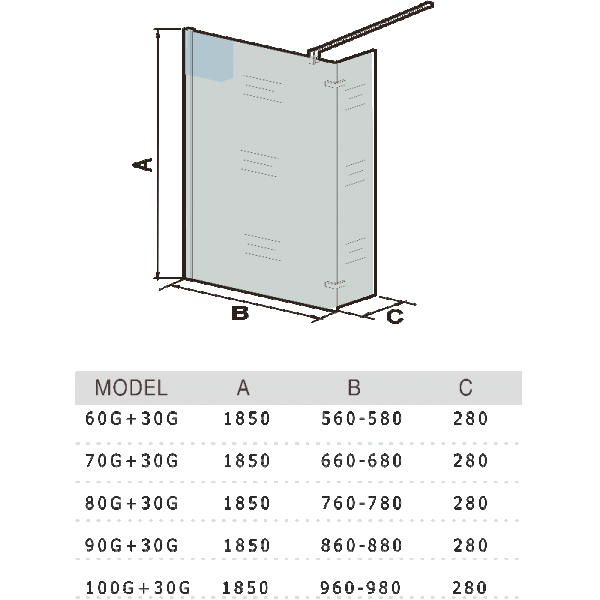 A

B

C

| MODEL | A | B | C |
|---|---|---|---|
| 60G+30G | 1850 | 560-580 | 280 |
| 70G+30G | 1850 | 660-680 | 280 |
| 80G+30G | 1850 | 760-780 | 280 |
| 90G+30G | 1850 | 860-880 | 280 |
| 100G+30G | 1850 | 960-980 | 280 |