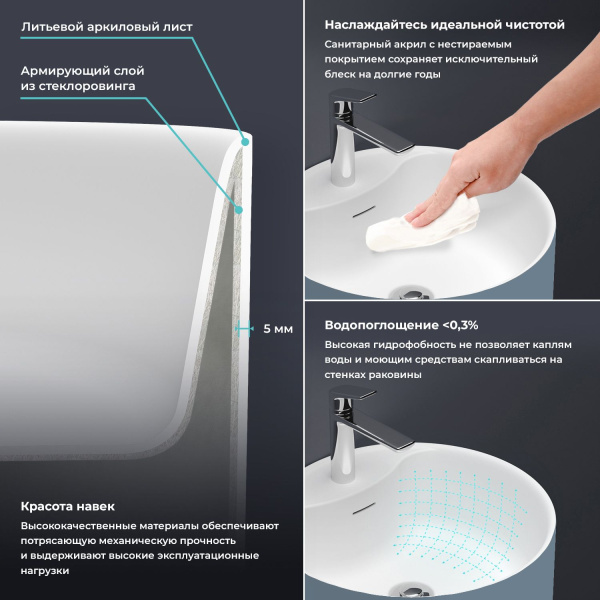 Литьевой аркиловый лист

Армирующий слой из стеклоровинга

5 мм

Красота навек

Высококачественные материалы обеспечивают потрясающую механическую прочность и выдерживают высокие эксплуатационные нагрузки

Наслаждайтесь идеальной чистотой

Санитарный акрил с нестираемым покрытием сохраняет исключительный блеск на долгие годы

Водопоглощение <0,3%

Высокая гидрофобность не позволяет каплям воды и моющим средствам скапливаться на стенках раковины