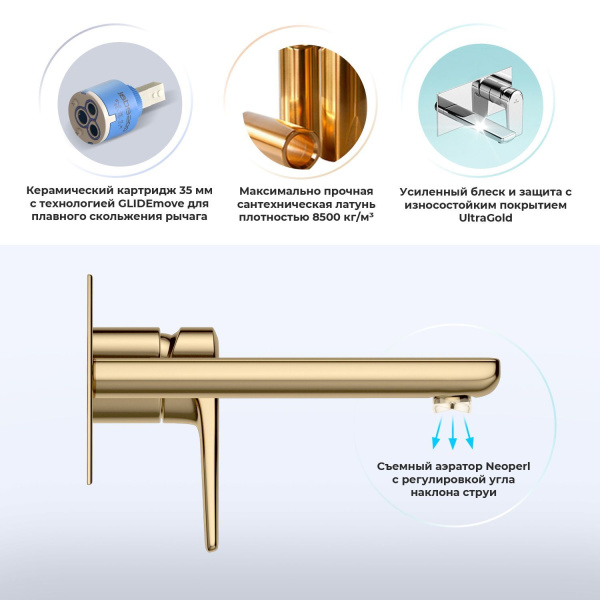 Керамический картридж 35 мм с технологией GLIDEmove для плавного скольжения рычага

Максимально прочная сантехническая латунь плотностью 8500 кг/м³

Усиленный блеск и защита с износостойким покрытием UltraGold

Съемный аэратор Neoperl с регулировкой угла наклона струи