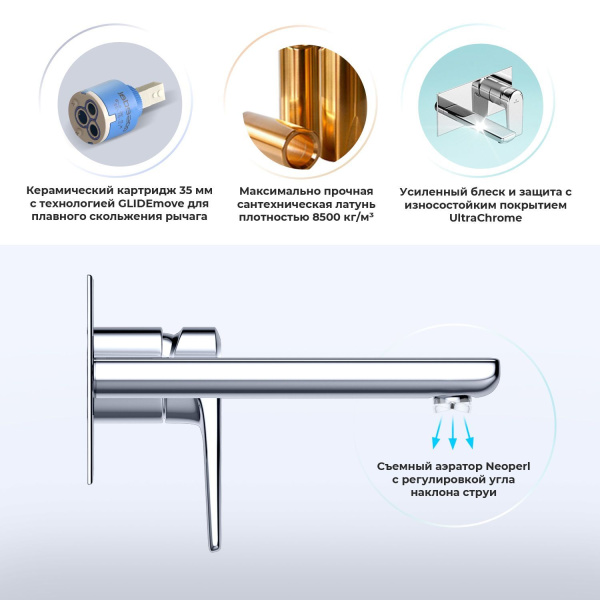 Керамический картридж 35 мм с технологией GLIDEmove для плавного скольжения рычага

Максимально прочная сантехническая латунь плотностью 8500 кг/м³

Усиленный блеск и защита с износостойким покрытием UltraChrome

Съемный аэратор Neoperl с регулировкой угла наклона струи