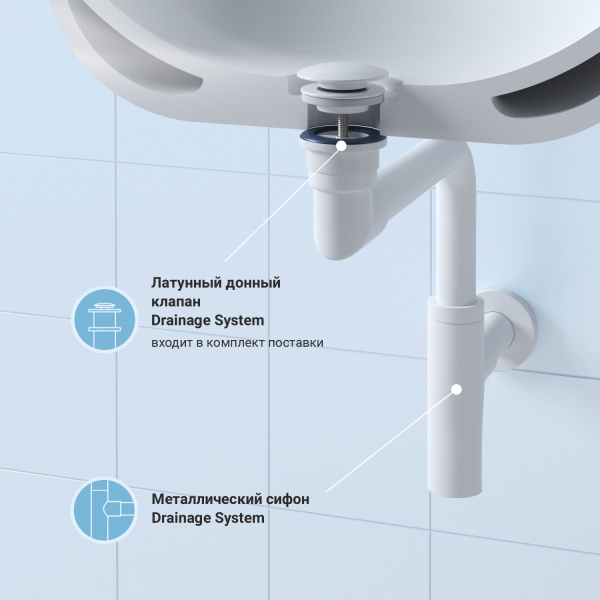 Латунный донный клапан
Drainage System
входит в комплект поставки

Металлический сифон
Drainage System