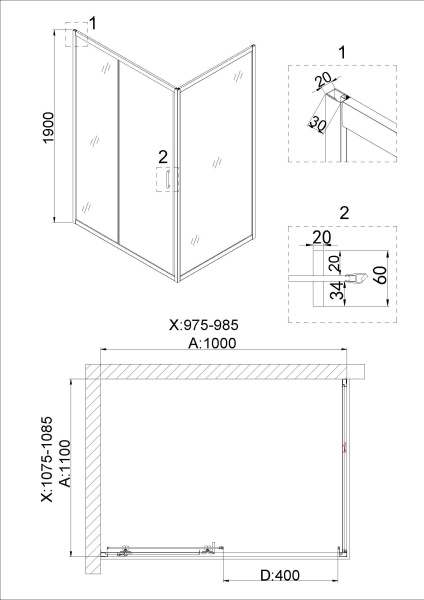 1
1900
2
1
20
30
2
20
20
34
60
X:975-985
A:1000
X:1075-1085
A:1100
D:400