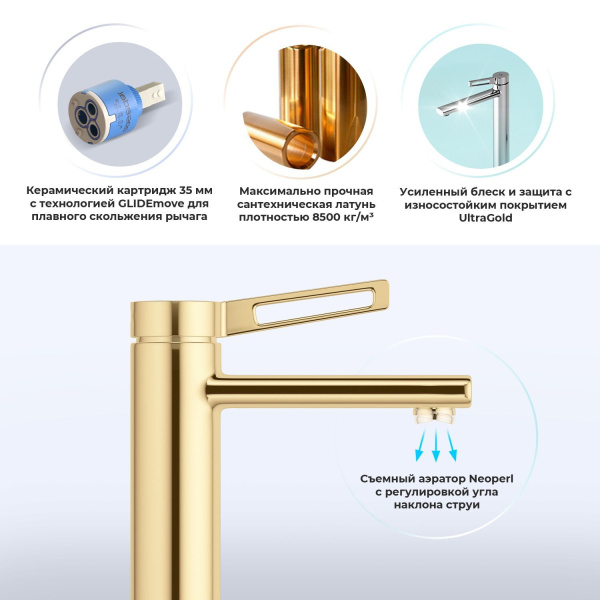 Керамический картридж 35 мм с технологией GLIDEmove для плавного скольжения рычага

Максимально прочная сантехническая латунь плотностью 8500 кг/м³

Усиленный блеск и защита с износостойким покрытием UltraGold

Съемный аэратор Neoperl с регулировкой угла наклона струи