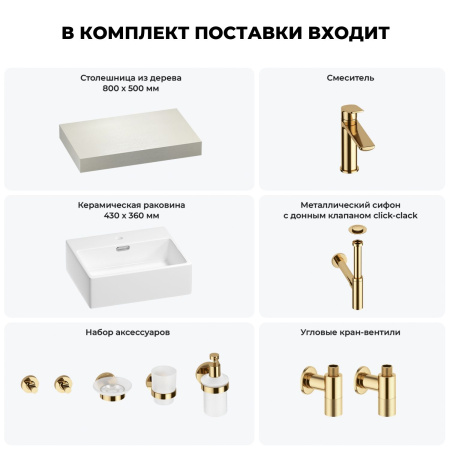 В КОМПЛЕКТ ПОСТАВКИ ВХОДИТ

Столешница из дерева
800 x 500 мм

Смеситель

Керамическая раковина
430 x 360 мм

Металлический сифон
с донным клапаном click-clack

Набор аксессуаров

Угловые кран-вентили