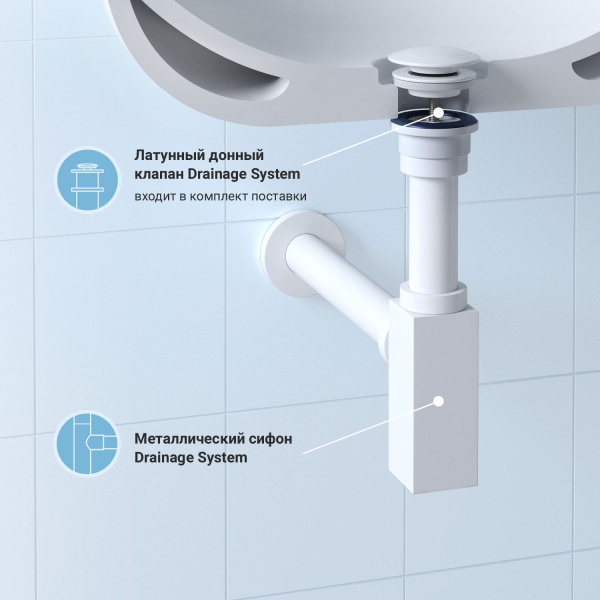 Латунный донный клапан Drainage System

входит в комплект поставки

Металлический сифон Drainage System