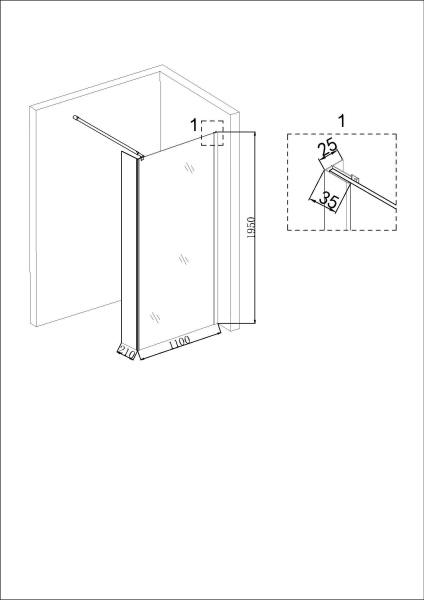 1
1950
210
1100
1
25
35