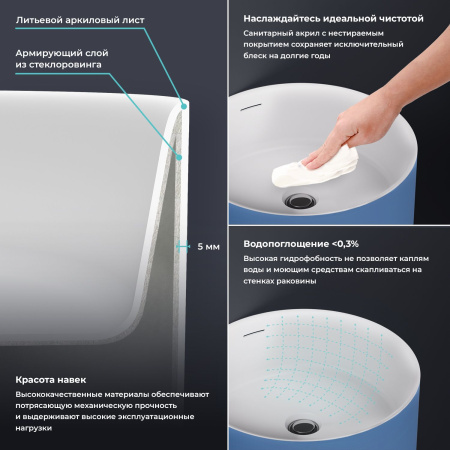 Литьевой аркиловый лист

Армирующий слой из стеклоровинга

5 мм

Красота навек

Высококачественные материалы обеспечивают потрясающую механическую прочность и выдерживают высокие эксплуатационные нагрузки

Наслаждайтесь идеальной чистотой

Санитарный акрил с нестираемым покрытием сохраняет исключительный блеск на долгие годы

Водопоглощение <0,3%

Высокая гидрофобность не позволяет каплям воды и моющим средствам скапливаться на стенках раковины