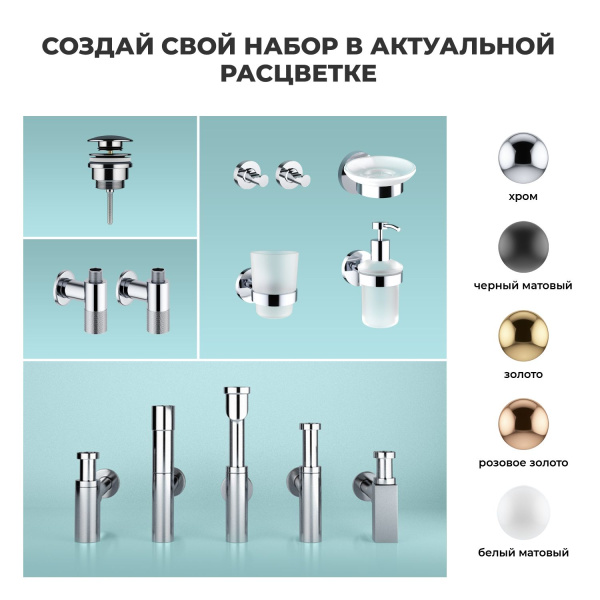 СОЗДАЙ СВОЙ НАБОР В АКТУАЛЬНОЙ РАСЦВЕТКЕ

хром

черный матовый

золото

розовое золото

белый матовый