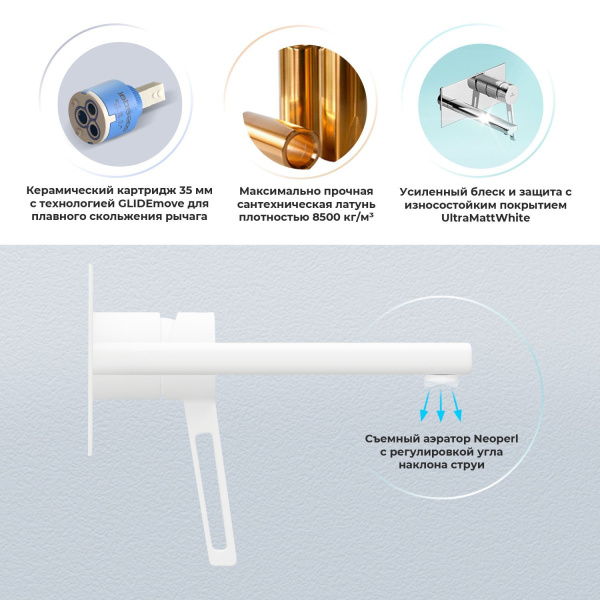 Керамический картридж 35 мм с технологией GLIDEmove для плавного скольжения рычага

Максимально прочная сантехническая латунь плотностью 8500 кг/м³

Усиленный блеск и защита с износостойким покрытием UltraMattWhite

Съемный аэратор Neoperl с регулировкой угла наклона струи