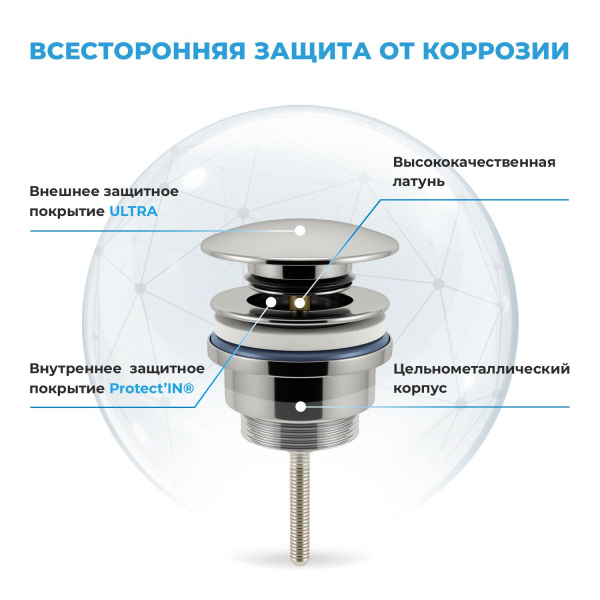 ВСЕСТОРОННЯЯ ЗАЩИТА ОТ КОРРОЗИИ

Внешнее защитное покрытие ULTRA

Высококачественная латунь

Внутреннее защитное покрытие Protect'IN®

Цельнометаллический корпус