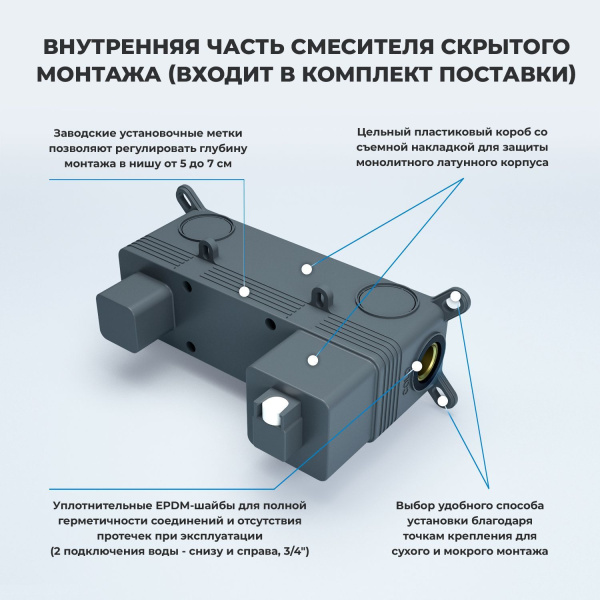 ВНУТРЕННЯЯ ЧАСТЬ СМЕСИТЕЛЯ СКРЫТОГО МОНТАЖА (ВХОДИТ В КОМПЛЕКТ ПОСТАВКИ)

Заводские установочные метки позволяют регулировать глубину монтажа в нишу от 5 до 7 см

Цельный пластиковый короб со съемной накладкой для защиты монолитного латунного корпуса

Уплотнительные EPDM-шайбы для полной герметичности соединений и отсутствия протечек при эксплуатации (2 подключения воды - снизу и справа, 3/4")

Выбор удобного способа установки благодаря точкам крепления для сухого и мокрого монтажа