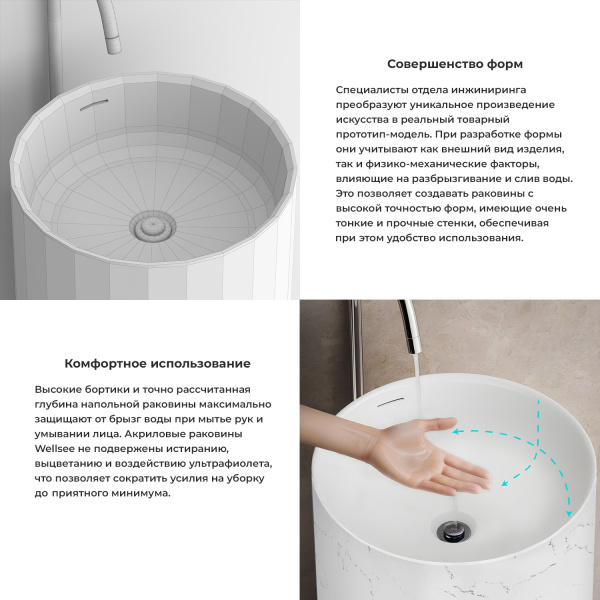 Совершенство форм

Специалисты отдела инжиниринга преобразуют уникальное произведение искусства в реальный товарный прототип-модель. При разработке формы они учитывают как внешний вид изделия, так и физико-механические факторы, влияющие на разбрызгивание и слив воды. Это позволяет создавать раковины с высокой точностью форм, имеющие очень тонкие и прочные стенки, обеспечивая при этом удобство использования.

Комфортное использование

Высокие бортики и точно рассчитанная глубина напольной раковины максимально защищают от брызг воды при мытье рук и умывании лица. Акриловые раковины Wellsee не подвержены истиранию, выцветанию и воздействию ультрафиолета, что позволяет сократить усилия на уборку до приятного минимума.