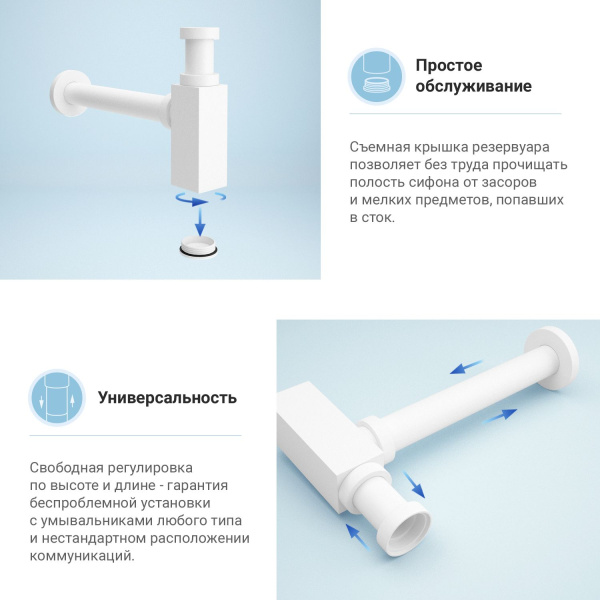 Простое обслуживание

Съемная крышка резервуара позволяет без труда прочищать полость сифона от засоров и мелких предметов, попавших в сток.

Универсальность

Свободная регулировка по высоте и длине - гарантия беспроблемной установки с умывальниками любого типа и нестандартном расположении коммуникаций.