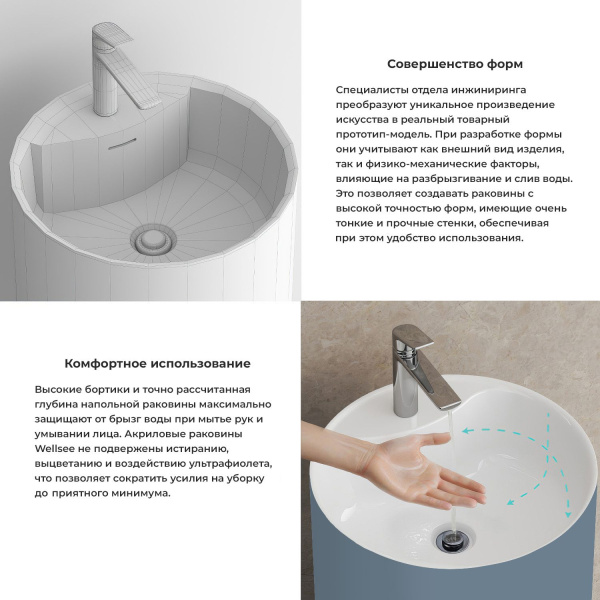 Совершенство форм

Специалисты отдела инжиниринга преобразуют уникальное произведение искусства в реальный товарный прототип-модель. При разработке формы они учитывают как внешний вид изделия, так и физико-механические факторы, влияющие на разбрызгивание и слив воды. Это позволяет создавать раковины с высокой точностью форм, имеющие очень тонкие и прочные стенки, обеспечивая при этом удобство использования.

Комфортное использование

Высокие бортики и точно рассчитанная глубина напольной раковины максимально защищают от брызг воды при мытье рук и умывании лица. Акриловые раковины Wellsee не подвержены истиранию, выцветанию и воздействию ультрафиолета, что позволяет сократить усилия на уборку до приятного минимума.