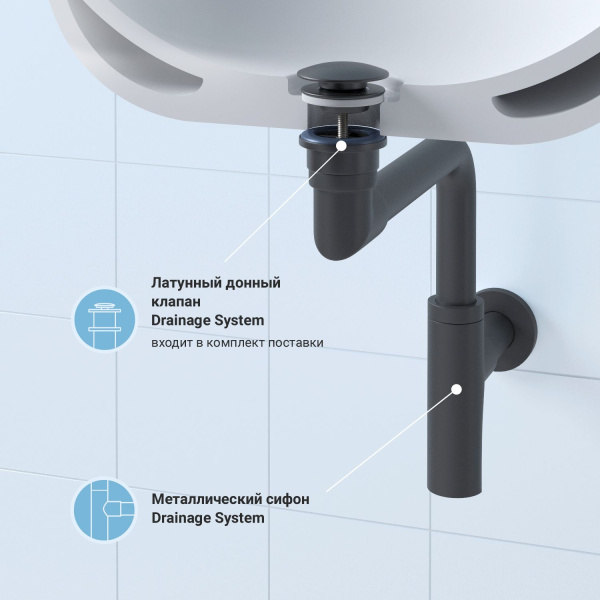 Латунный донный клапан
Drainage System
входит в комплект поставки

Металлический сифон
Drainage System