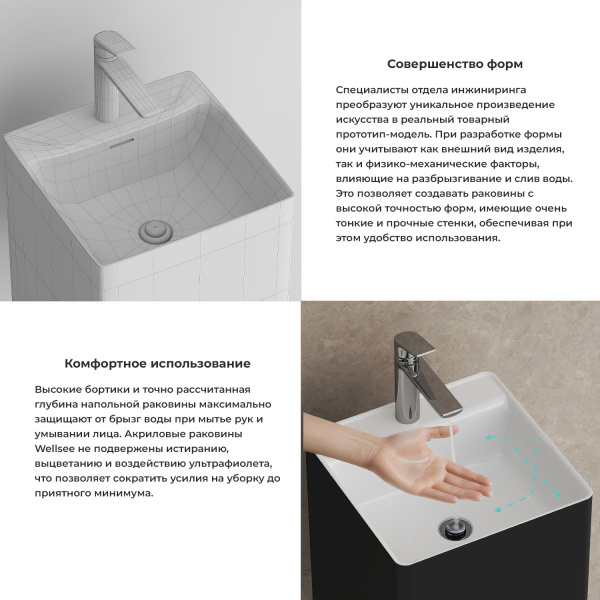 Совершенство форм

Специалисты отдела инжиниринга преобразуют уникальное произведение искусства в реальный товарный прототип-модель. При разработке формы они учитывают как внешний вид изделия, так и физико-механические факторы, влияющие на разбрызгивание и слив воды. Это позволяет создавать раковины с высокой точностью форм, имеющие очень тонкие и прочные стенки, обеспечивая при этом удобство использования.

Комфортное использование

Высокие бортики и точно рассчитанная глубина напольной раковины максимально защищают от брызг воды при мытье рук и умывании лица. Акриловые раковины Wellsee не подвержены истиранию, выцветанию и воздействию ультрафиолета, что позволяет сократить усилия на уборку до приятного минимума.