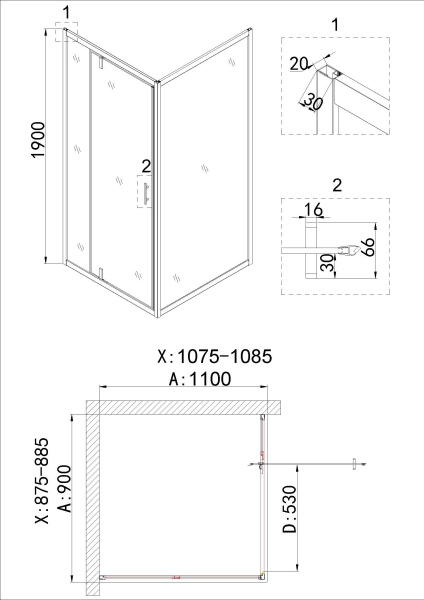 1

1900

2

1

20

30

2

16

66

30

X:1075-1085
A:1100

X:875-885
A:900

D:530