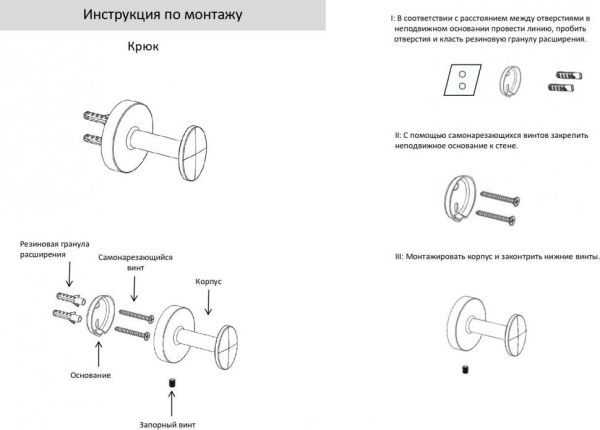 Инструкция по монтажу

Крюк

Резиновая гранула расширения

Самонарезающийся винт

Корпус

Основание

Запорный винт

I: В соответствии с расстоянием между отверстиями в неподвижном основании провести линию, пробить отверстия и класть резиновую гранулу расширения.

II: С помощью самонарезающихся винтов закрепить неподвижное основание к стене.

III: Монтажировать корпус и законтрить нижние винты.