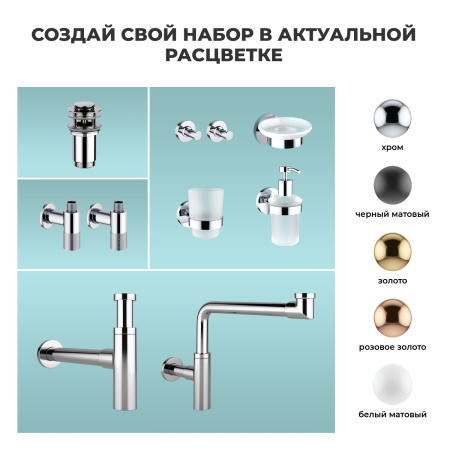 СОЗДАЙ СВОЙ НАБОР В АКТУАЛЬНОЙ РАСЦВЕТКЕ

хром

черный матовый

золото

розовое золото

белый матовый