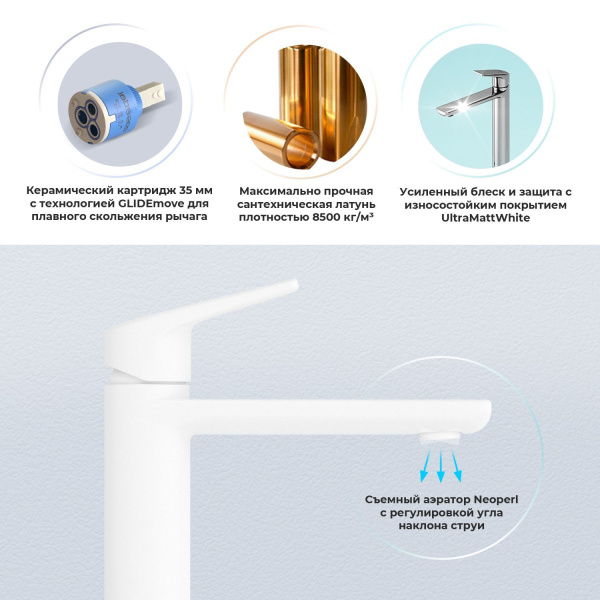 Керамический картридж 35 мм с технологией GLIDEmove для плавного скольжения рычага

Максимально прочная сантехническая латунь плотностью 8500 кг/м³

Усиленный блеск и защита с износостойким покрытием UltraMattWhite

Съемный аэратор Neoperl с регулировкой угла наклона струи