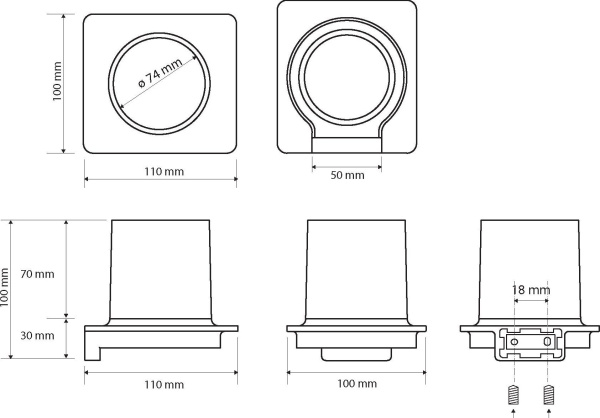 100 mm

ø 74 mm

110 mm

50 mm

100 mm

70 mm

30 mm

110 mm

100 mm

18 mm