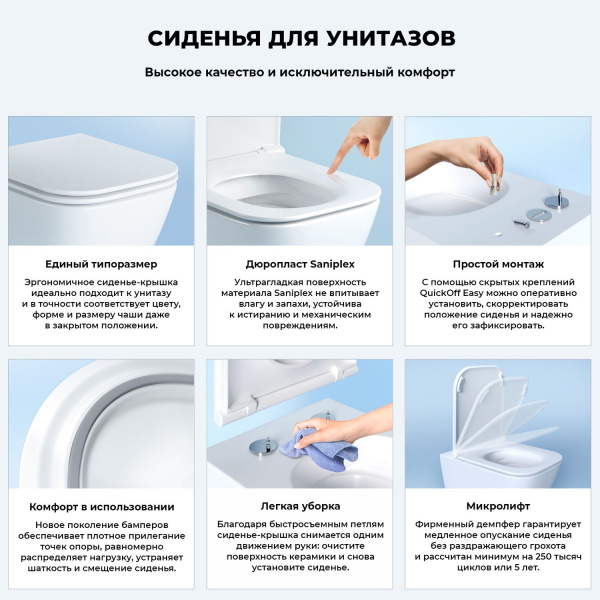 СИДЕНЬЯ ДЛЯ УНИТАЗОВ

Высокое качество и исключительный комфорт

Единый типоразмер

Эргономичное сиденье-крышка идеально подходит к унитазу и в точности соответствует цвету, форме и размеру чаши даже в закрытом положении.

Дюропласт Saniplex

Ультрагладкая поверхность материала Saniplex не впитывает влагу и запахи, устойчива к истиранию и механическим повреждениям.

Простой монтаж

С помощью скрытых креплений QuickOff Easy можно оперативно установить, скорректировать положение сиденья и надежно его зафиксировать.

Комфорт в использовании

Новое поколение бамперов обеспечивает плотное прилегание точек опоры, равномерно распределяет нагрузку, устраняет шаткость и смещение сиденья.

Легкая уборка

Благодаря быстросъемным петлям сиденье-крышка снимается одним движением руки: очистите поверхность керамики и снова установите сиденье.

Микролифт

Фирменный демпфер гарантирует медленное опускание сиденья без раздражающего грохота и рассчитан минимум на 250 тысяч циклов или 5 лет.