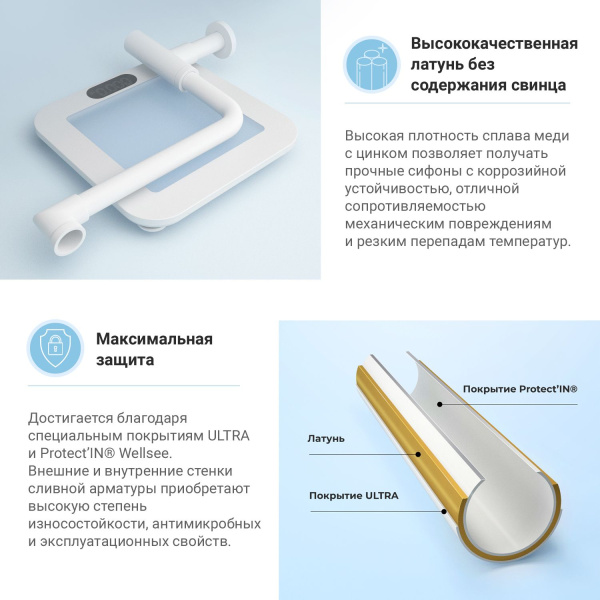 Высококачественная латунь без содержания свинца

Высокая плотность сплава меди с цинком позволяет получать прочные сифоны с коррозийной устойчивостью, отличной сопротивляемостью механическим повреждениям и резким перепадам температур.

Максимальная защита

Достигается благодаря специальным покрытиям ULTRA и Protect'IN® Wellsee. Внешние и внутренние стенки сливной арматуры приобретают высокую степень износостойкости, антимикробных и эксплуатационных свойств.

Покрытие Protect'IN®

Латунь

Покрытие ULTRA