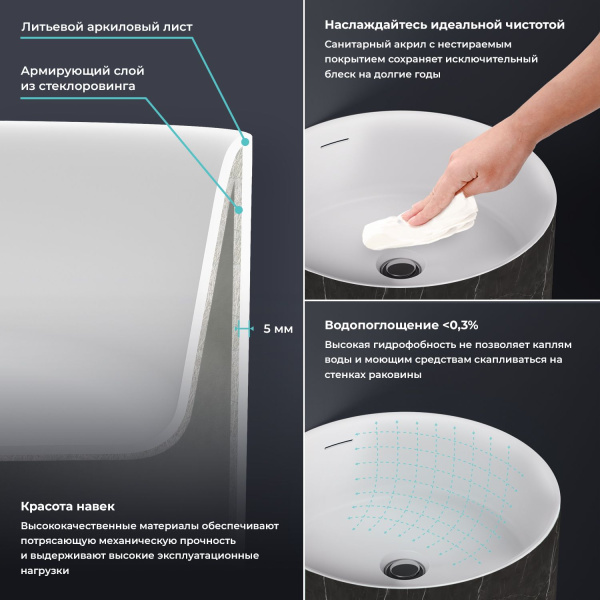 Литьевой аркиловый лист

Армирующий слой из стеклоровинга

5 мм

Красота навек

Высококачественные материалы обеспечивают потрясающую механическую прочность и выдерживают высокие эксплуатационные нагрузки

Наслаждайтесь идеальной чистотой

Санитарный акрил с нестираемым покрытием сохраняет исключительный блеск на долгие годы

Водопоглощение <0,3%

Высокая гидрофобность не позволяет каплям воды и моющим средствам скапливаться на стенках раковины