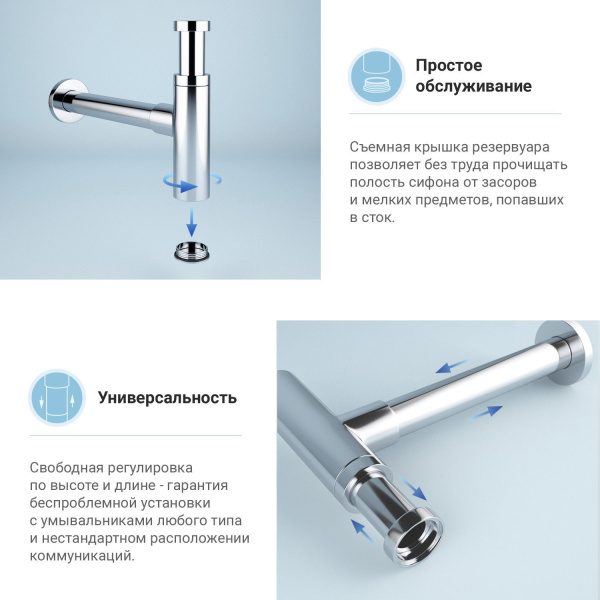 Простое обслуживание

Съемная крышка резервуара позволяет без труда прочищать полость сифона от засоров и мелких предметов, попавших в сток.

Универсальность

Свободная регулировка по высоте и длине - гарантия беспроблемной установки с умывальниками любого типа и нестандартном расположении коммуникаций.