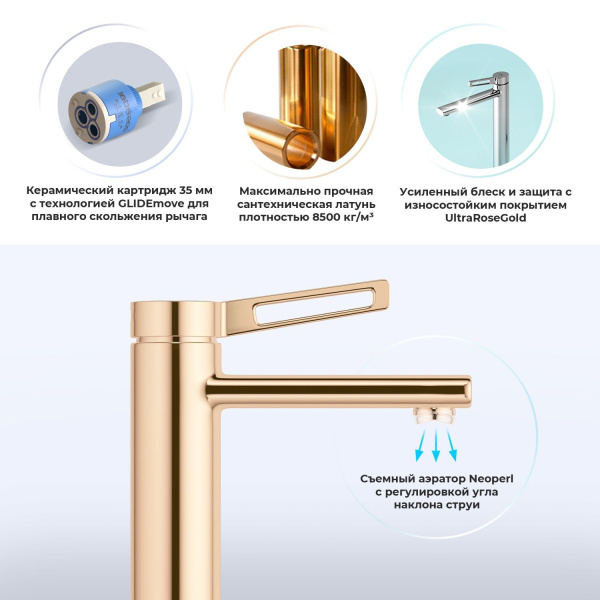 Керамический картридж 35 мм с технологией GLIDEmove для плавного скольжения рычага

Максимально прочная сантехническая латунь плотностью 8500 кг/м³

Усиленный блеск и защита с износостойким покрытием UltraRoseGold

Съемный аэратор Neoperl с регулировкой угла наклона струи