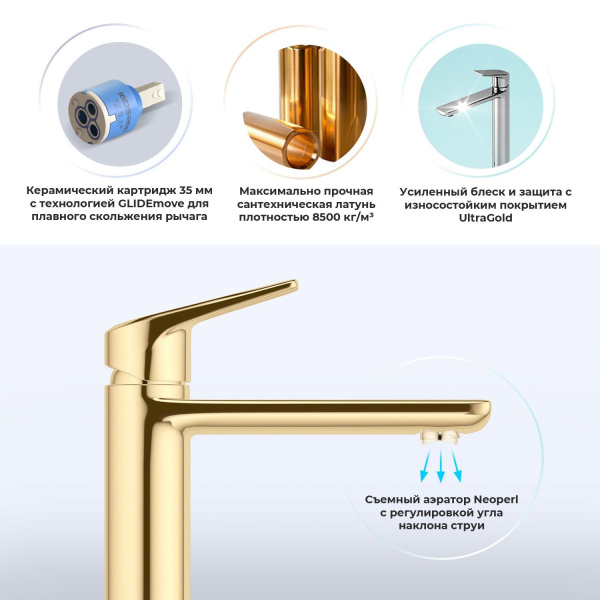 Керамический картридж 35 мм с технологией GLIDEmove для плавного скольжения рычага

Максимально прочная сантехническая латунь плотностью 8500 кг/м³

Усиленный блеск и защита с износостойким покрытием UltraGold

Съемный аэратор Neoperl с регулировкой угла наклона струи