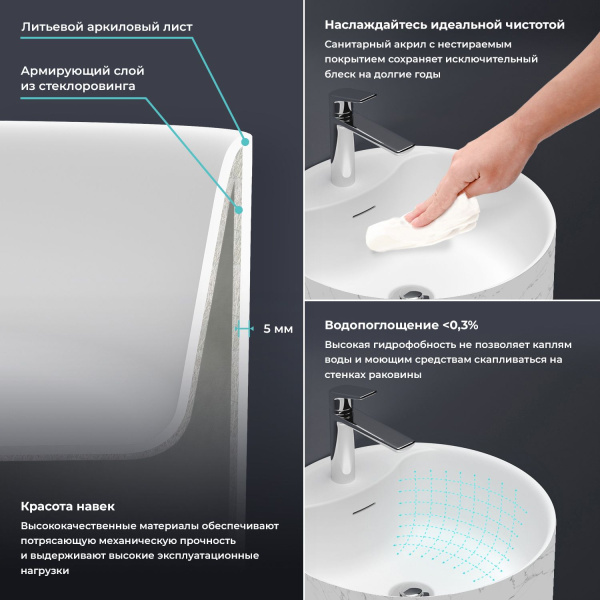 Литьевой аркиловый лист

Армирующий слой из стеклоровинга

5 мм

Красота навек

Высококачественные материалы обеспечивают потрясающую механическую прочность и выдерживают высокие эксплуатационные нагрузки

Наслаждайтесь идеальной чистотой

Санитарный акрил с нестираемым покрытием сохраняет исключительный блеск на долгие годы

Водопоглощение <0,3%

Высокая гидрофобность не позволяет каплям воды и моющим средствам скапливаться на стенках раковины