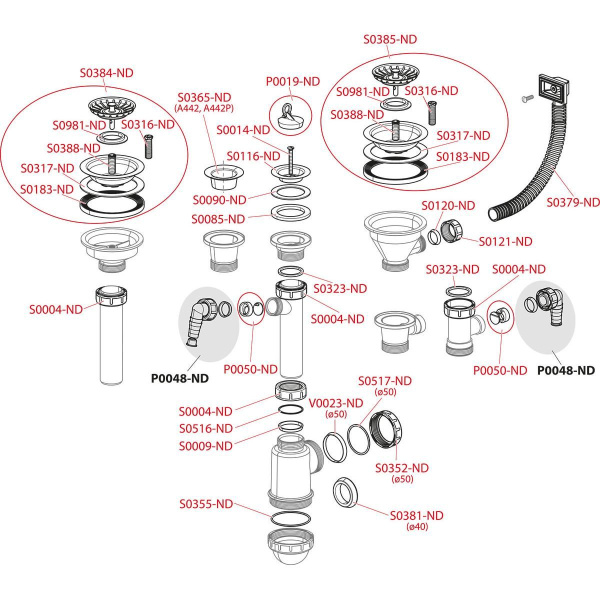 S0384-ND
S0981-ND
S0316-ND
S0388-ND
S0317-ND
S0183-ND

S0365-ND
(A442, A442P)

P0019-ND

S0014-ND
S0116-ND
S0090-ND
S0085-ND

S0385-ND
S0981-ND
S0316-ND
S0388-ND
S0317-ND
S0183-ND

S0379-ND

S0120-ND
S0121-ND

S0323-ND
S0004-ND

S0004-ND

S0323-ND
S0004-ND

P0048-ND
P0050-ND

P0050-ND
P0048-ND

S0004-ND
S0516-ND
S0009-ND

V0023-ND
(ø50)

S0517-ND
(ø50)

S0352-ND
(ø50)

S0355-ND

S0381-ND
(ø40)