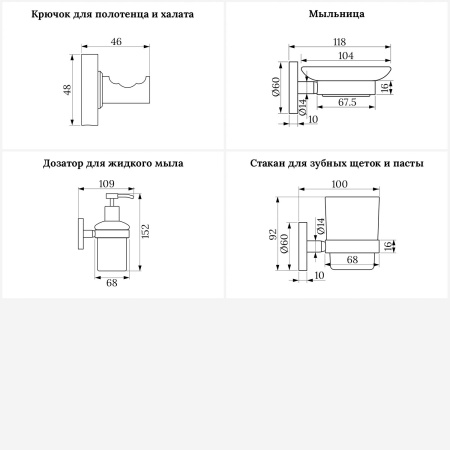 Крючок для полотенца и халата

46

48

Мыльница

118

104

Ø60

16

Ø14

67.5

10

Дозатор для жидкого мыла

109

152

68

Стакан для зубных щеток и пасты

100

92

Ø60

Ø14

16

68

10