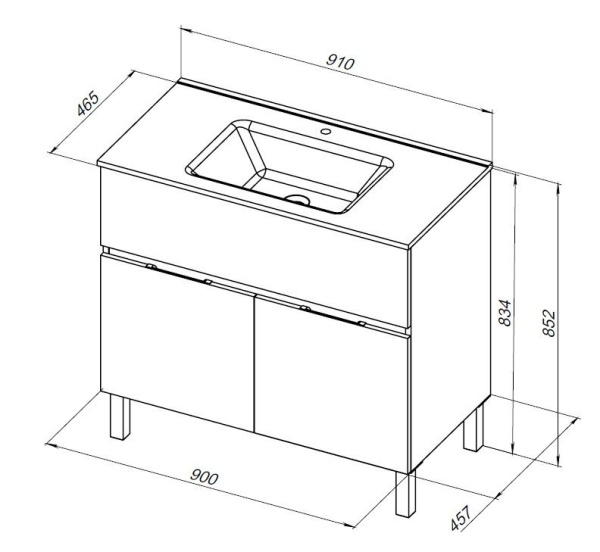 910
465
834
852
900
457