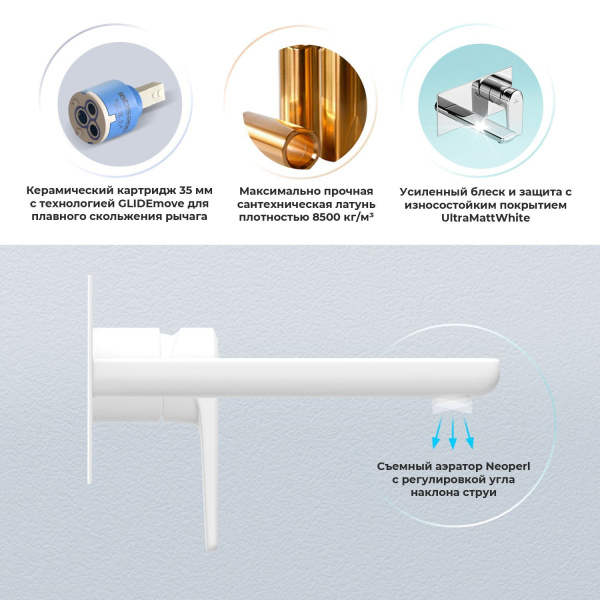 Керамический картридж 35 мм с технологией GLIDEmove для плавного скольжения рычага

Максимально прочная сантехническая латунь плотностью 8500 кг/м³

Усиленный блеск и защита с износостойким покрытием UltraMattWhite

Съемный аэратор Neoperl с регулировкой угла наклона струи