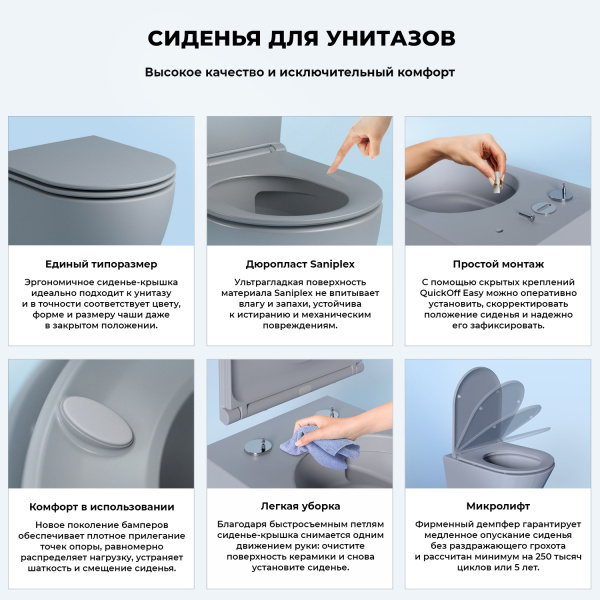 СИДЕНЬЯ ДЛЯ УНИТАЗОВ

Высокое качество и исключительный комфорт

Единый типоразмер

Эргономичное сиденье-крышка идеально подходит к унитазу и в точности соответствует цвету, форме и размеру чаши даже в закрытом положении.

Дюропласт Saniplex

Ультрагладкая поверхность материала Saniplex не впитывает влагу и запахи, устойчива к истиранию и механическим повреждениям.

Простой монтаж

С помощью скрытых креплений QuickOff Easy можно оперативно установить, скорректировать положение сиденья и надежно его зафиксировать.

Комфорт в использовании

Новое поколение бамперов обеспечивает плотное прилегание точек опоры, равномерно распределяет нагрузку, устраняет шаткость и смещение сиденья.

Легкая уборка

Благодаря быстросъемным петлям сиденье-крышка снимается одним движением руки: очистите поверхность керамики и снова установите сиденье.

Микролифт

Фирменный демпфер гарантирует медленное опускание сиденья без раздражающего грохота и рассчитан минимум на 250 тысяч циклов или 5 лет.