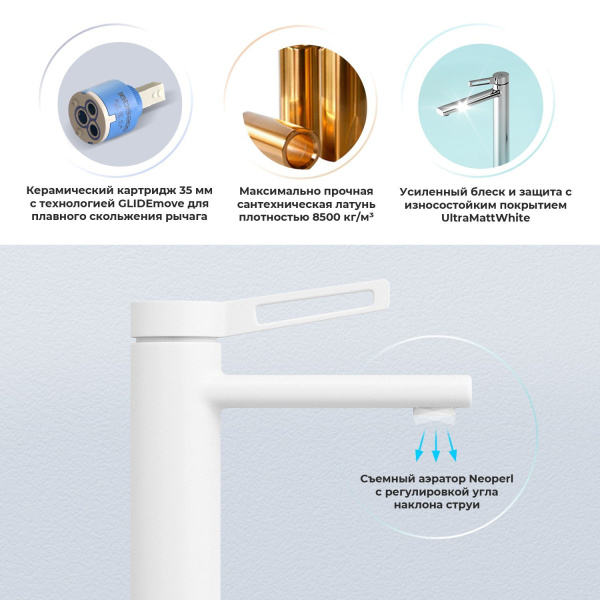 Керамический картридж 35 мм с технологией GLIDEmove для плавного скольжения рычага

Максимально прочная сантехническая латунь плотностью 8500 кг/м³

Усиленный блеск и защита с износостойким покрытием UltraMattWhite

Съемный аэратор Neoperl с регулировкой угла наклона струи