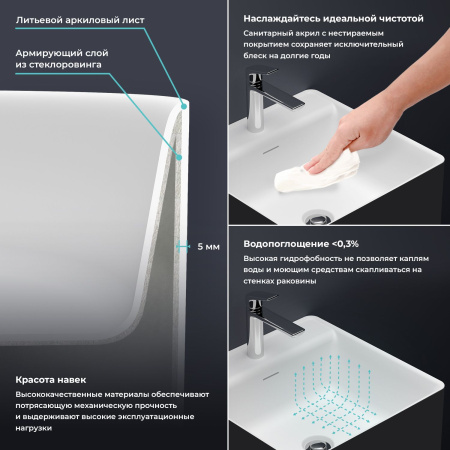 Литьевой аркиловый лист

Армирующий слой из стеклоровинга

5 мм

Красота навек

Высококачественные материалы обеспечивают потрясающую механическую прочность и выдерживают высокие эксплуатационные нагрузки

Наслаждайтесь идеальной чистотой

Санитарный акрил с нестираемым покрытием сохраняет исключительный блеск на долгие годы

Водопоглощение <0,3%

Высокая гидрофобность не позволяет каплям воды и моющим средствам скапливаться на стенках раковины