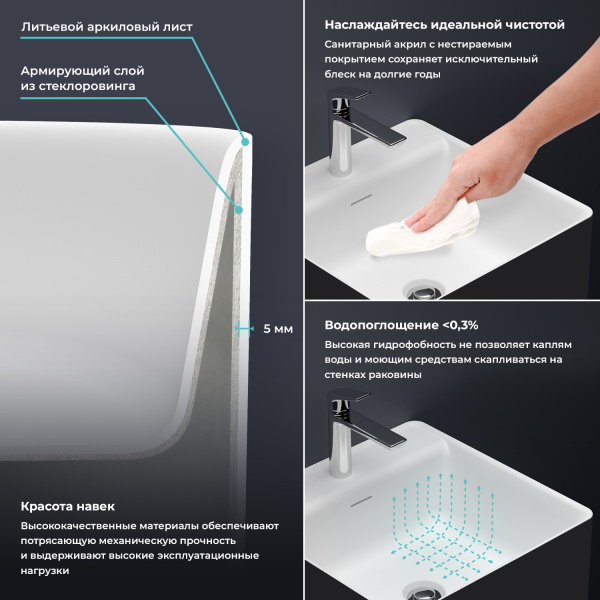 Литьевой аркиловый лист

Армирующий слой из стеклоровинга

5 мм

Красота навек

Высококачественные материалы обеспечивают потрясающую механическую прочность и выдерживают высокие эксплуатационные нагрузки

Наслаждайтесь идеальной чистотой

Санитарный акрил с нестираемым покрытием сохраняет исключительный блеск на долгие годы

Водопоглощение <0,3%

Высокая гидрофобность не позволяет каплям воды и моющим средствам скапливаться на стенках раковины