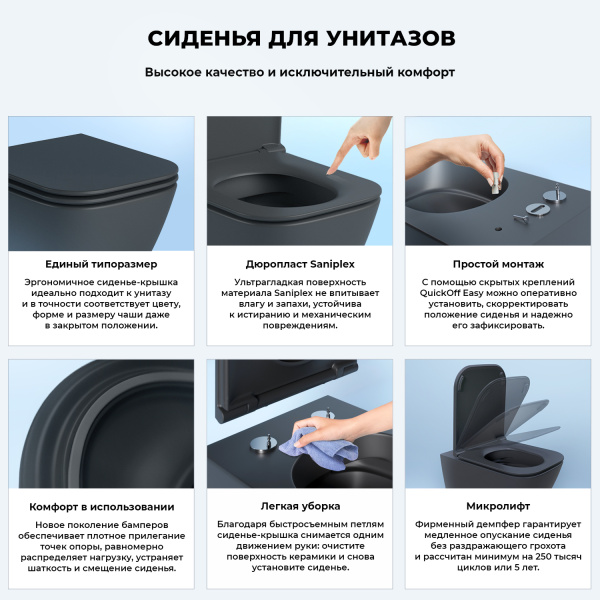 СИДЕНЬЯ ДЛЯ УНИТАЗОВ

Высокое качество и исключительный комфорт

Единый типоразмер

Эргономичное сиденье-крышка идеально подходит к унитазу и в точности соответствует цвету, форме и размеру чаши даже в закрытом положении.

Дюропласт Saniplex

Ультрагладкая поверхность материала Saniplex не впитывает влагу и запахи, устойчива к истиранию и механическим повреждениям.

Простой монтаж

С помощью скрытых креплений QuickOff Easy можно оперативно установить, скорректировать положение сиденья и надежно его зафиксировать.

Комфорт в использовании

Новое поколение бамперов обеспечивает плотное прилегание точек опоры, равномерно распределяет нагрузку, устраняет шаткость и смещение сиденья.

Легкая уборка

Благодаря быстросъемным петлям сиденье-крышка снимается одним движением руки: очистите поверхность керамики и снова установите сиденье.

Микролифт

Фирменный демпфер гарантирует медленное опускание сиденья без раздражающего грохота и рассчитан минимум на 250 тысяч циклов или 5 лет.