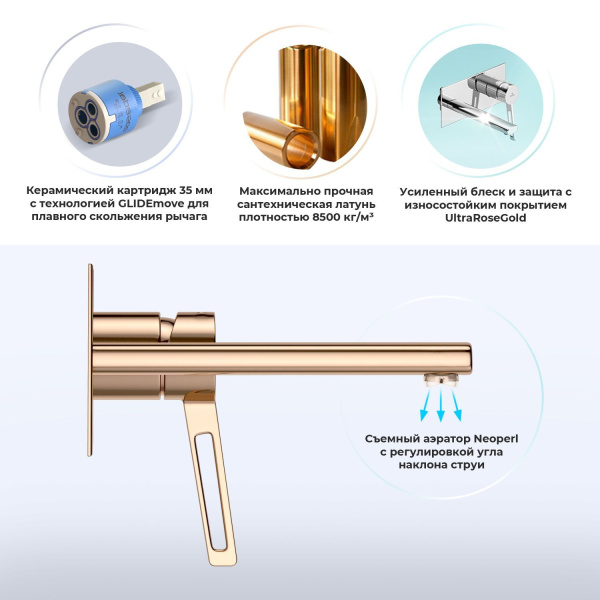 Керамический картридж 35 мм с технологией GLIDEmove для плавного скольжения рычага

Максимально прочная сантехническая латунь плотностью 8500 кг/м³

Усиленный блеск и защита с износостойким покрытием UltraRoseGold

Съемный аэратор Neoperl с регулировкой угла наклона струи