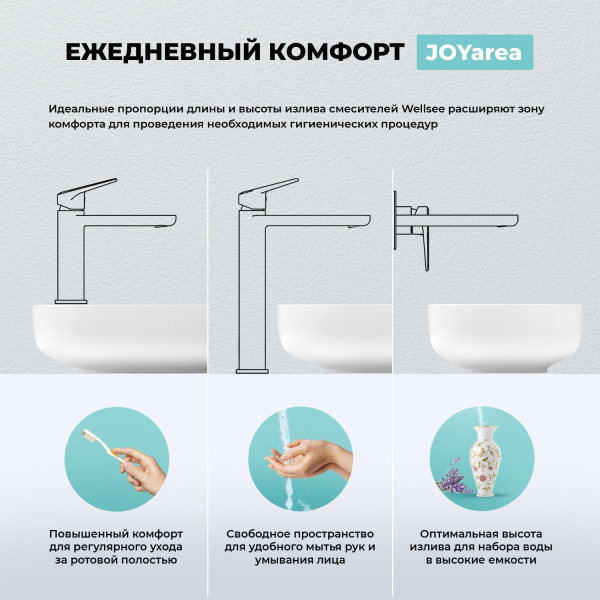 ЕЖЕДНЕВНЫЙ КОМФОРТ JOYarea

Идеальные пропорции длины и высоты излива смесителей Wellsee расширяют зону комфорта для проведения необходимых гигиенических процедур

Повышенный комфорт для регулярного ухода за ротовой полостью

Свободное пространство для удобного мытья рук и умывания лица

Оптимальная высота излива для набора воды в высокие емкости