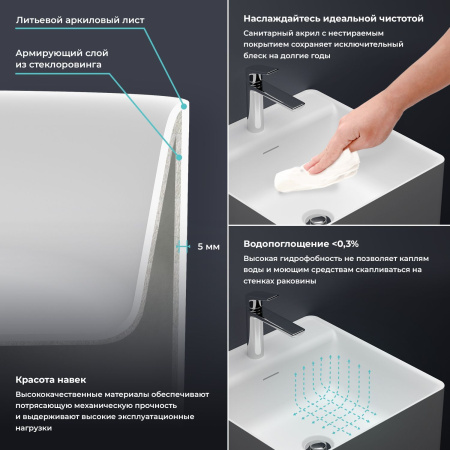 Литьевой аркиловый лист

Армирующий слой из стеклоровинга

5 мм

Красота навек

Высококачественные материалы обеспечивают потрясающую механическую прочность и выдерживают высокие эксплуатационные нагрузки

Наслаждайтесь идеальной чистотой

Санитарный акрил с нестираемым покрытием сохраняет исключительный блеск на долгие годы

Водопоглощение <0,3%

Высокая гидрофобность не позволяет каплям воды и моющим средствам скапливаться на стенках раковины