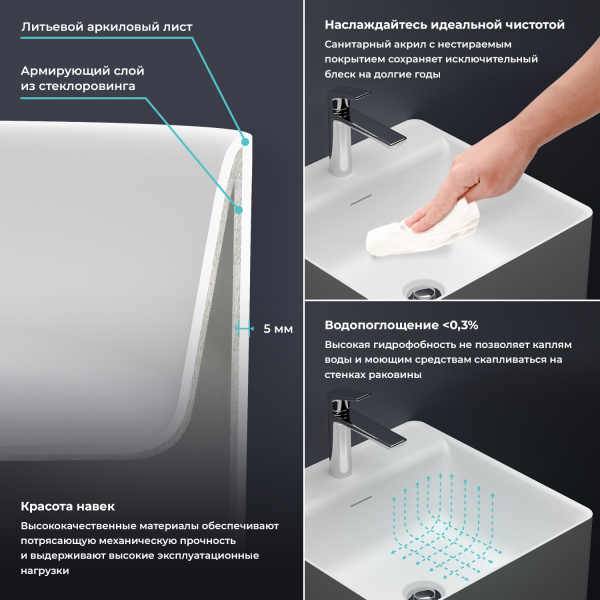 Литьевой аркиловый лист

Армирующий слой из стеклоровинга

5 мм

Красота навек

Высококачественные материалы обеспечивают потрясающую механическую прочность и выдерживают высокие эксплуатационные нагрузки

Наслаждайтесь идеальной чистотой

Санитарный акрил с нестираемым покрытием сохраняет исключительный блеск на долгие годы

Водопоглощение <0,3%

Высокая гидрофобность не позволяет каплям воды и моющим средствам скапливаться на стенках раковины