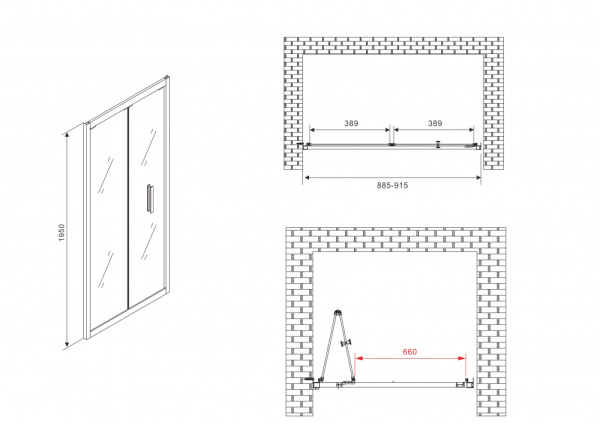 1950

389

389

885-915

660