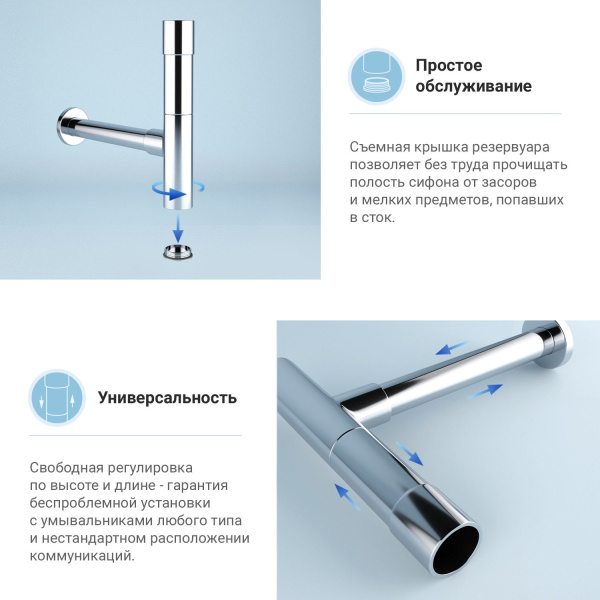 Простое обслуживание

Съемная крышка резервуара позволяет без труда прочищать полость сифона от засоров и мелких предметов, попавших в сток.

Универсальность

Свободная регулировка по высоте и длине - гарантия беспроблемной установки с умывальниками любого типа и нестандартном расположении коммуникаций.