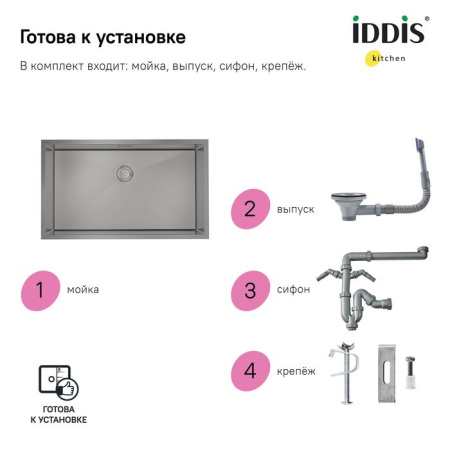 Готова к установке

iDDiS®
kitchen

В комплект входит: мойка, выпуск, сифон, крепёж.

2 выпуск

1 мойка

3 сифон

4 крепёж

ГОТОВА К УСТАНОВКЕ