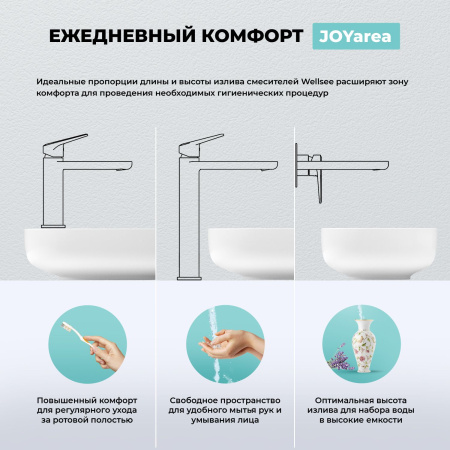 ЕЖЕДНЕВНЫЙ КОМФОРТ JOYarea

Идеальные пропорции длины и высоты излива смесителей Wellsee расширяют зону комфорта для проведения необходимых гигиенических процедур

Повышенный комфорт для регулярного ухода за ротовой полостью

Свободное пространство для удобного мытья рук и умывания лица

Оптимальная высота излива для набора воды в высокие емкости